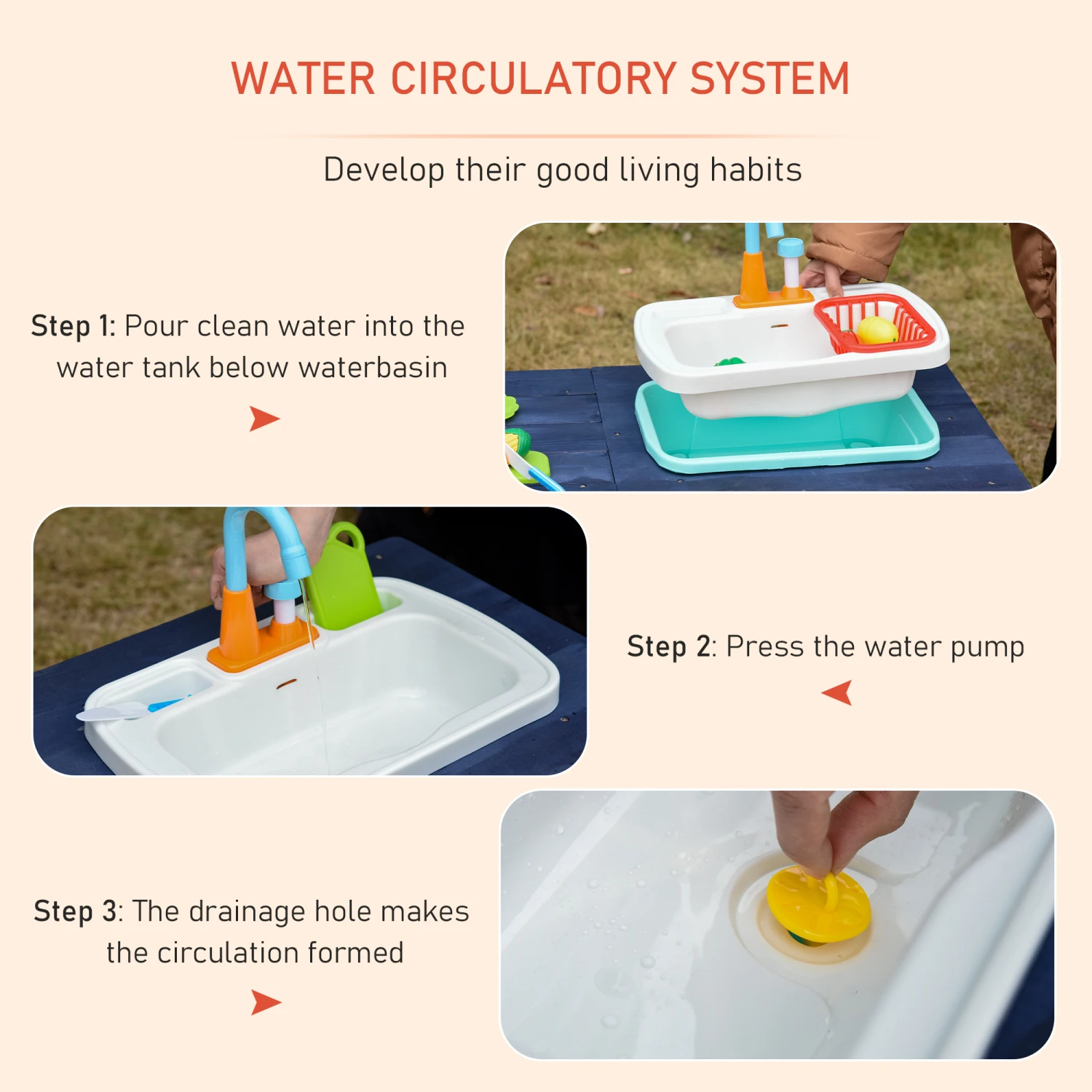 WATER CIRCULATORY SYSTEM

Develop their good living habits

Step 1: Pour clean water into the water tank below waterbasin

Step 2: Press the water pump

Step 3: The drainage hole makes the circulation formed