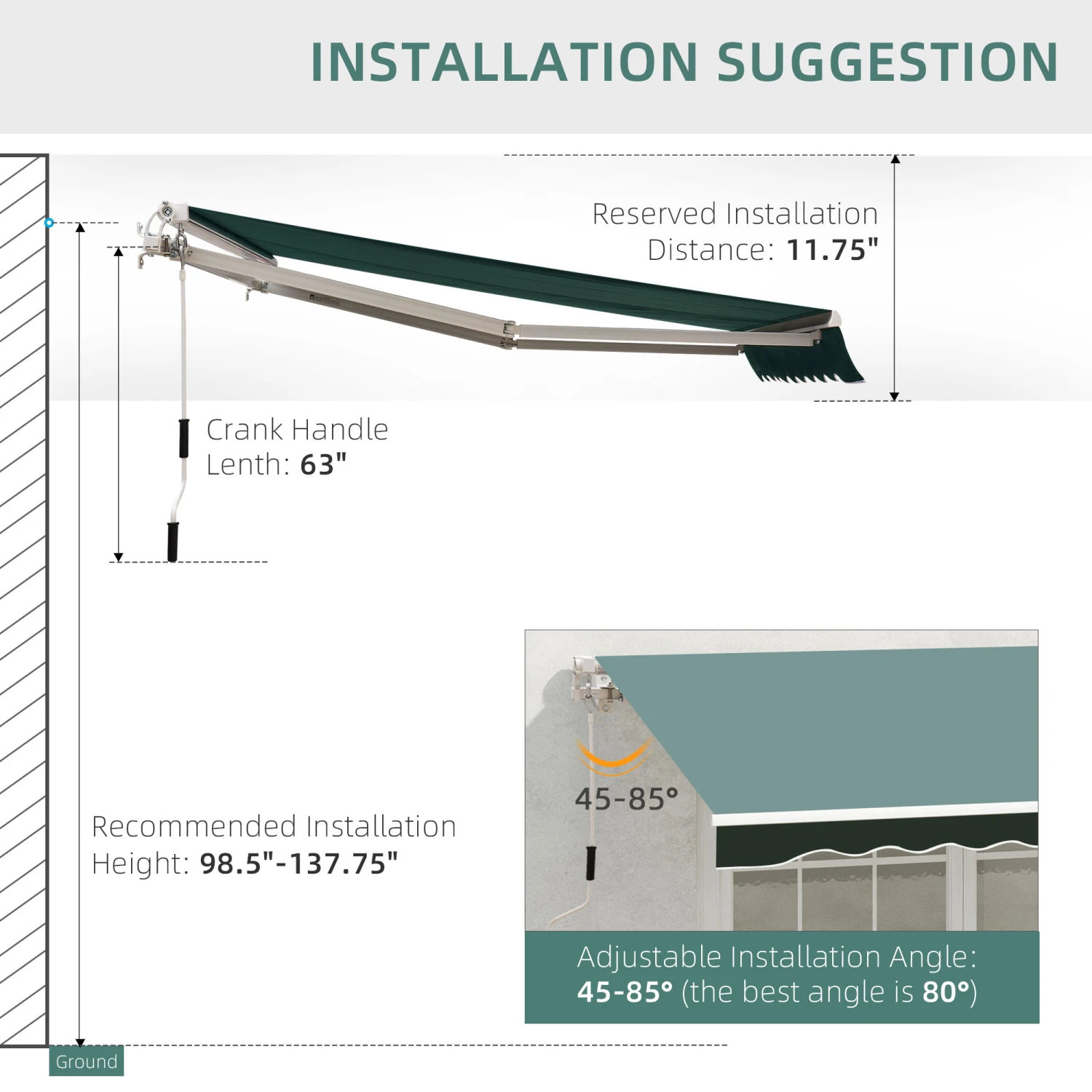 INSTALLATION SUGGESTION

Reserved Installation Distance: 11.75"

Crank Handle Lenth: 63"

Recommended Installation Height: 98.5"-137.75"

45-85°

Adjustable Installation Angle: 45-85° (the best angle is 80°)

Ground