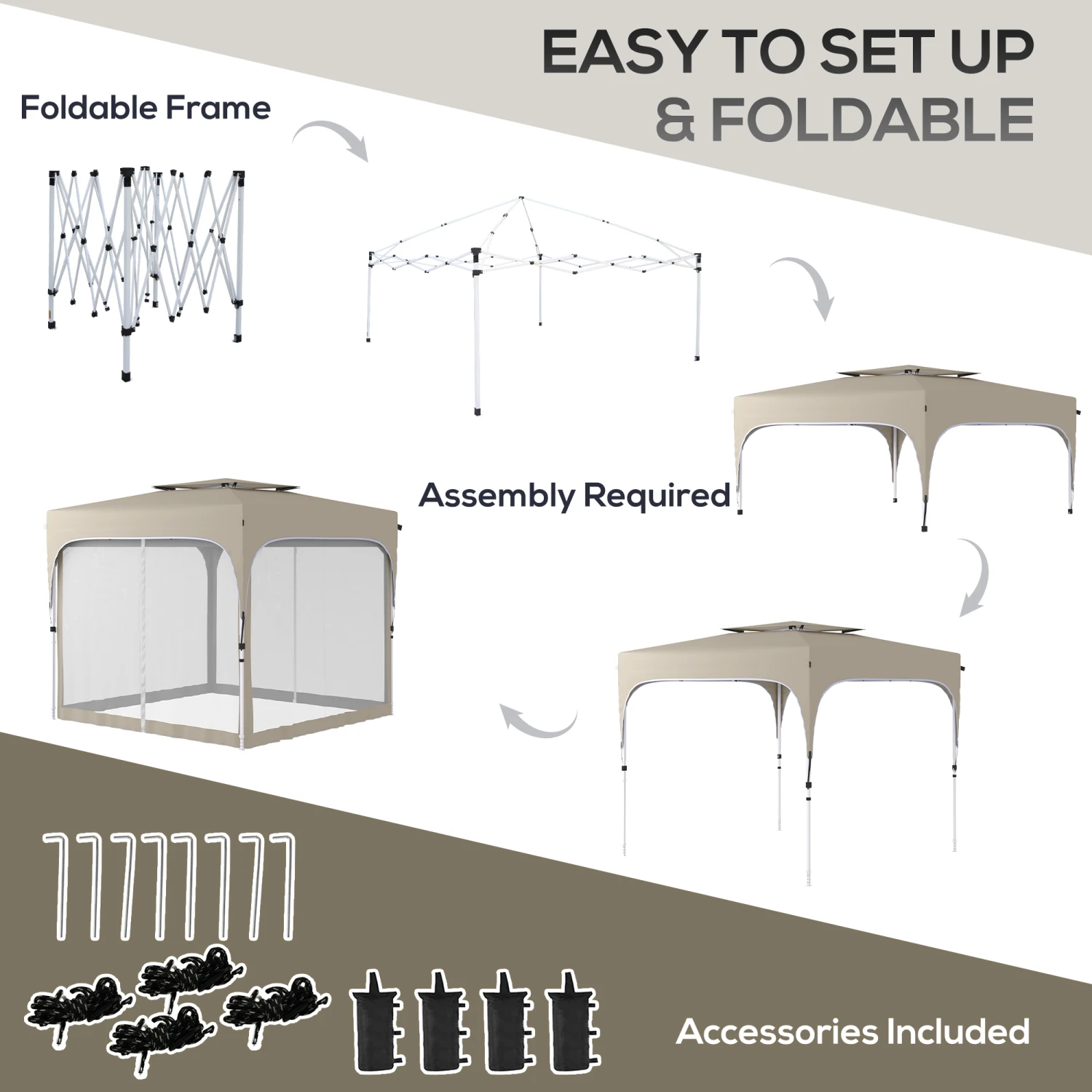 EASY TO SET UP
& FOLDABLE

Foldable Frame

Assembly Required

Accessories Included