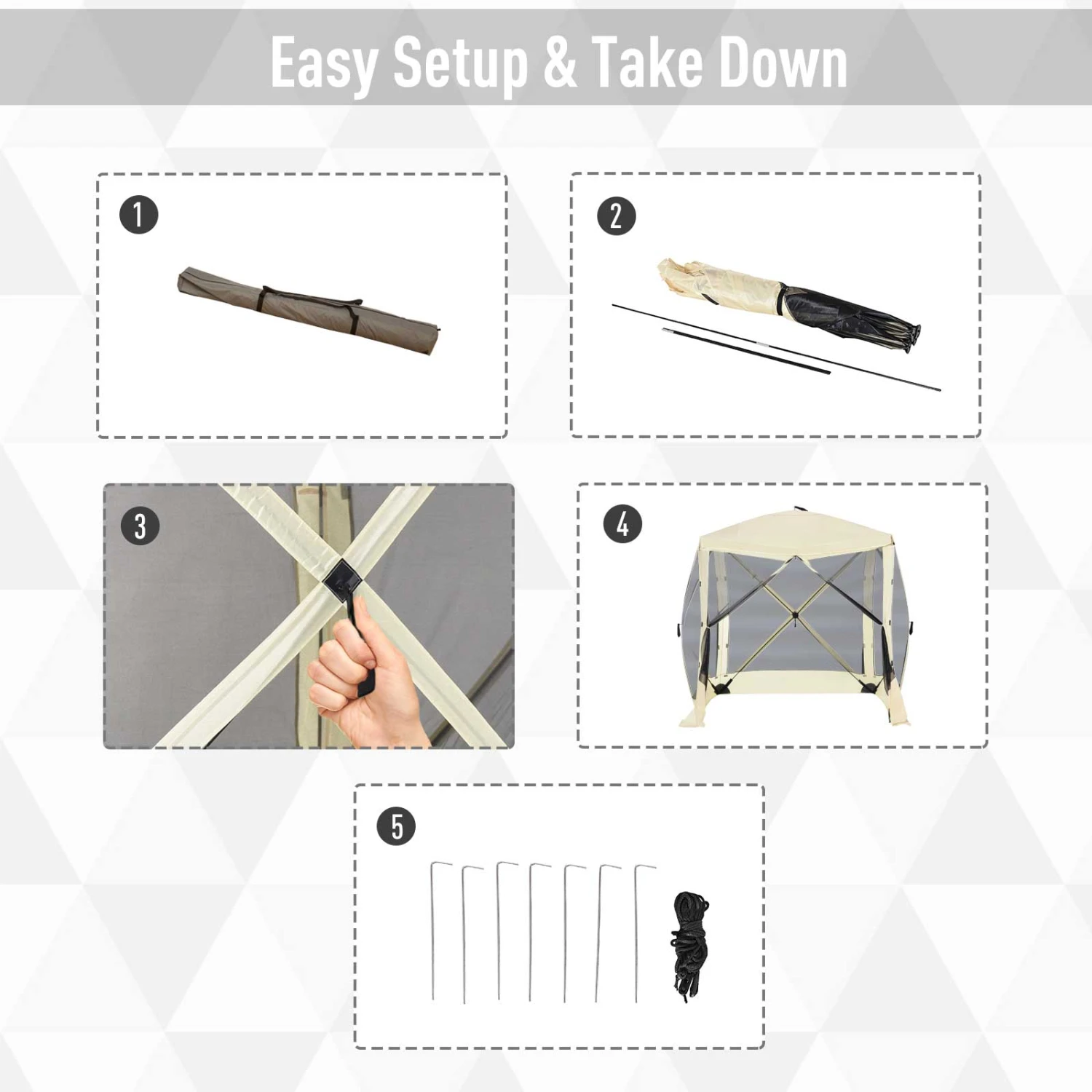 Easy Setup & Take Down

1

2

3

4

5