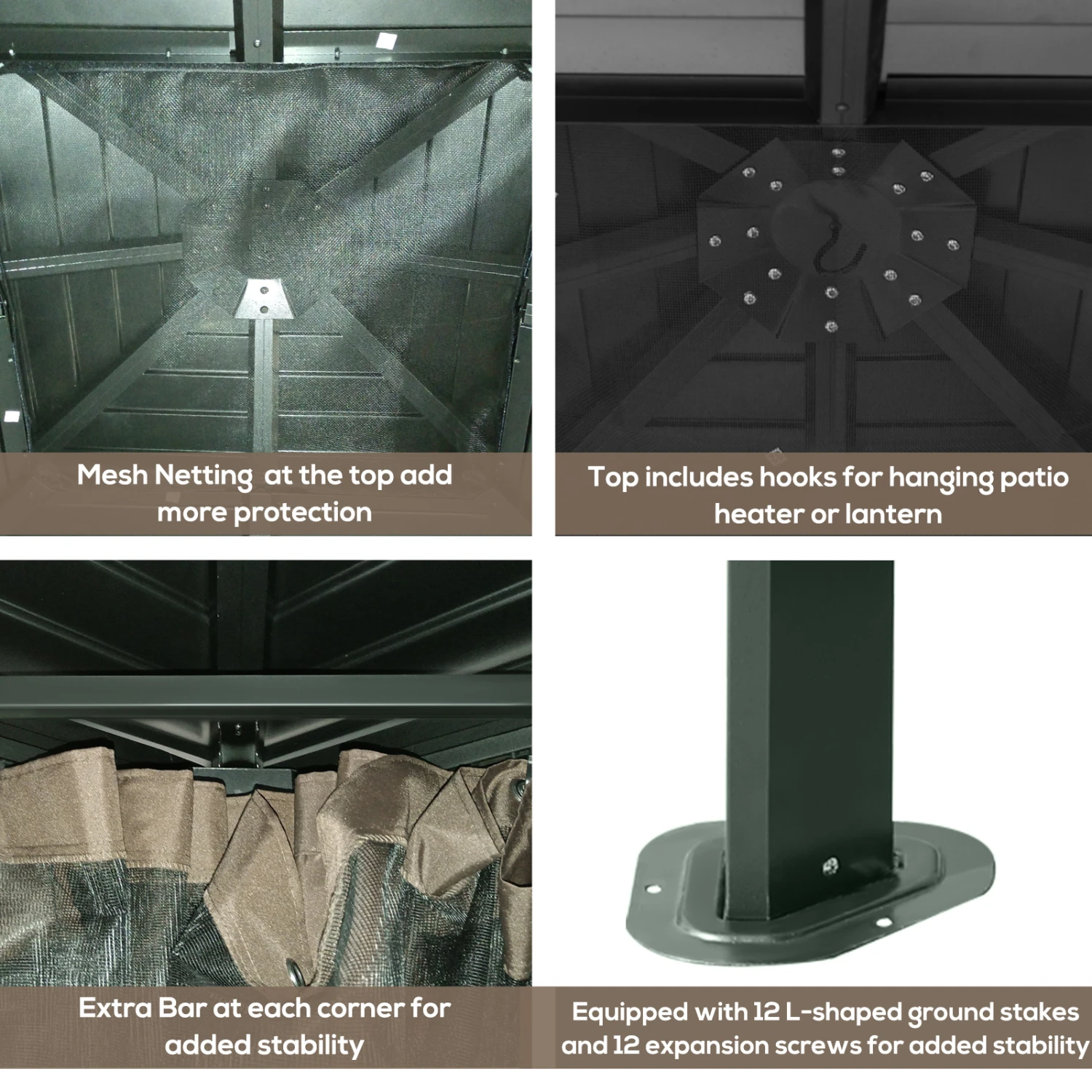 Mesh Netting at the top add more protection

Top includes hooks for hanging patio heater or lantern

Extra Bar at each corner for added stability

Equipped with 12 L-shaped ground stakes and 12 expansion screws for added stability