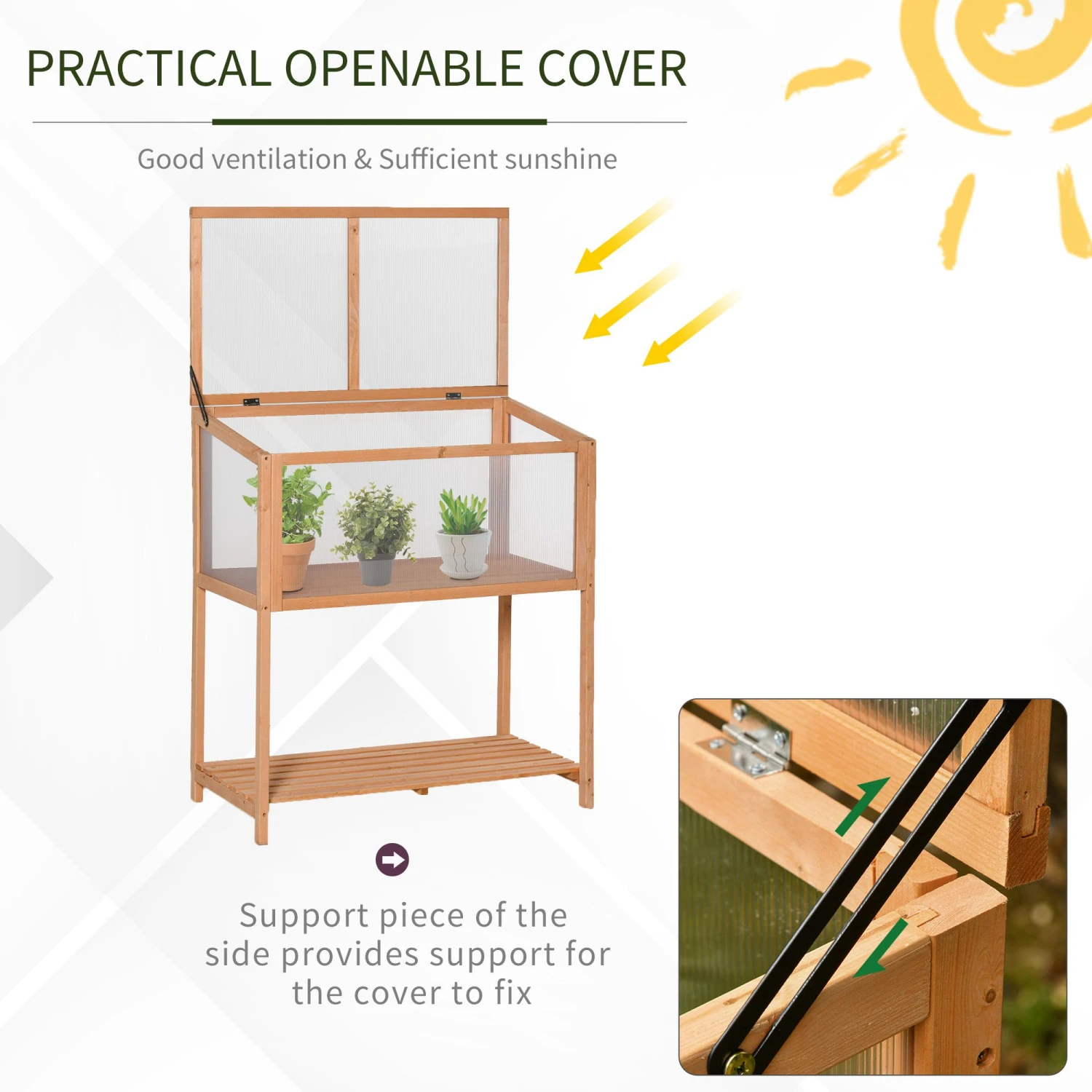 PRACTICAL OPENABLE COVER

Good ventilation & Sufficient sunshine

Support piece of the side provides support for the cover to fix