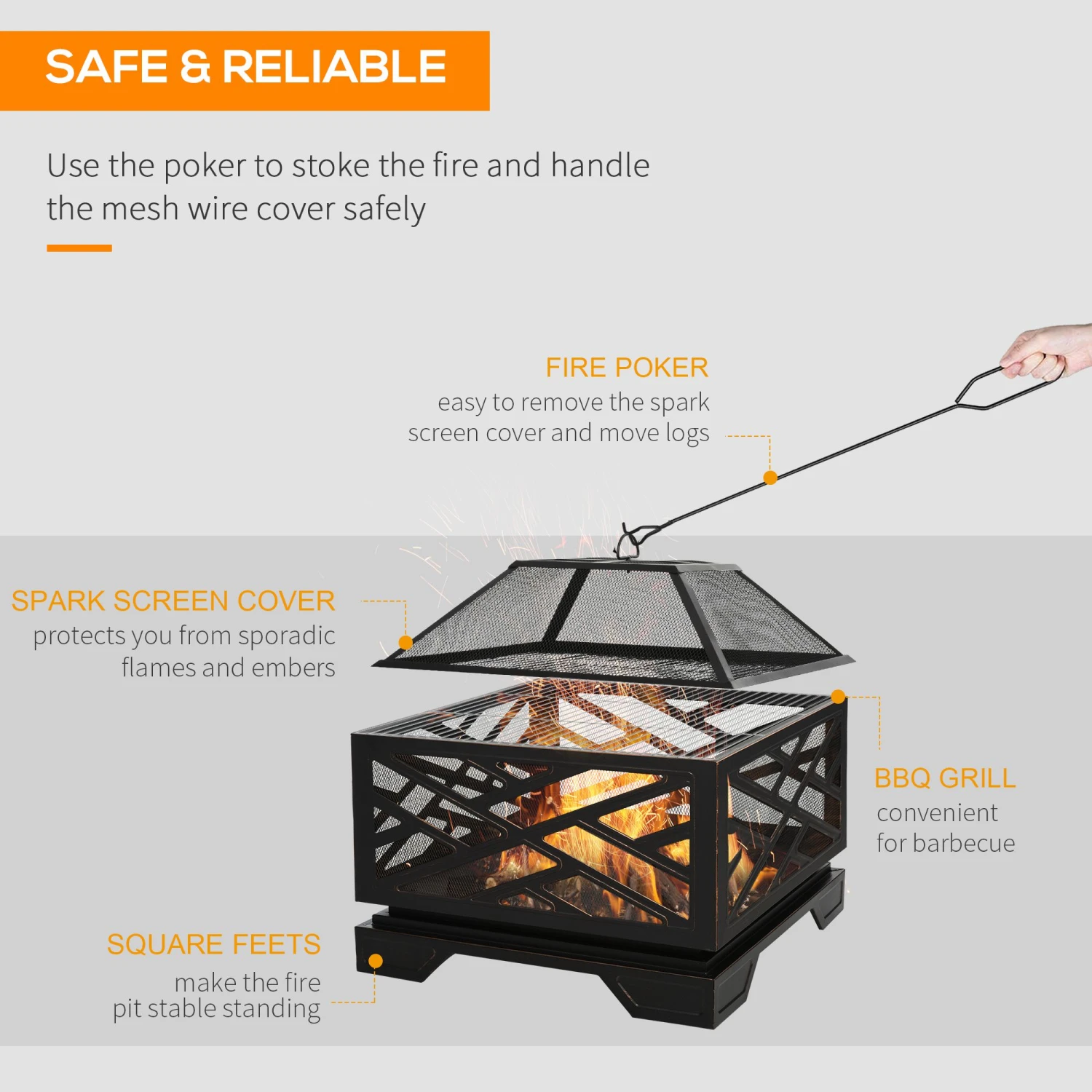 SAFE & RELIABLE

Use the poker to stoke the fire and handle the mesh wire cover safely

FIRE POKER
easy to remove the spark screen cover and move logs

SPARK SCREEN COVER
protects you from sporadic flames and embers

BBQ GRILL
convenient for barbecue

SQUARE FEETS
make the fire pit stable standing