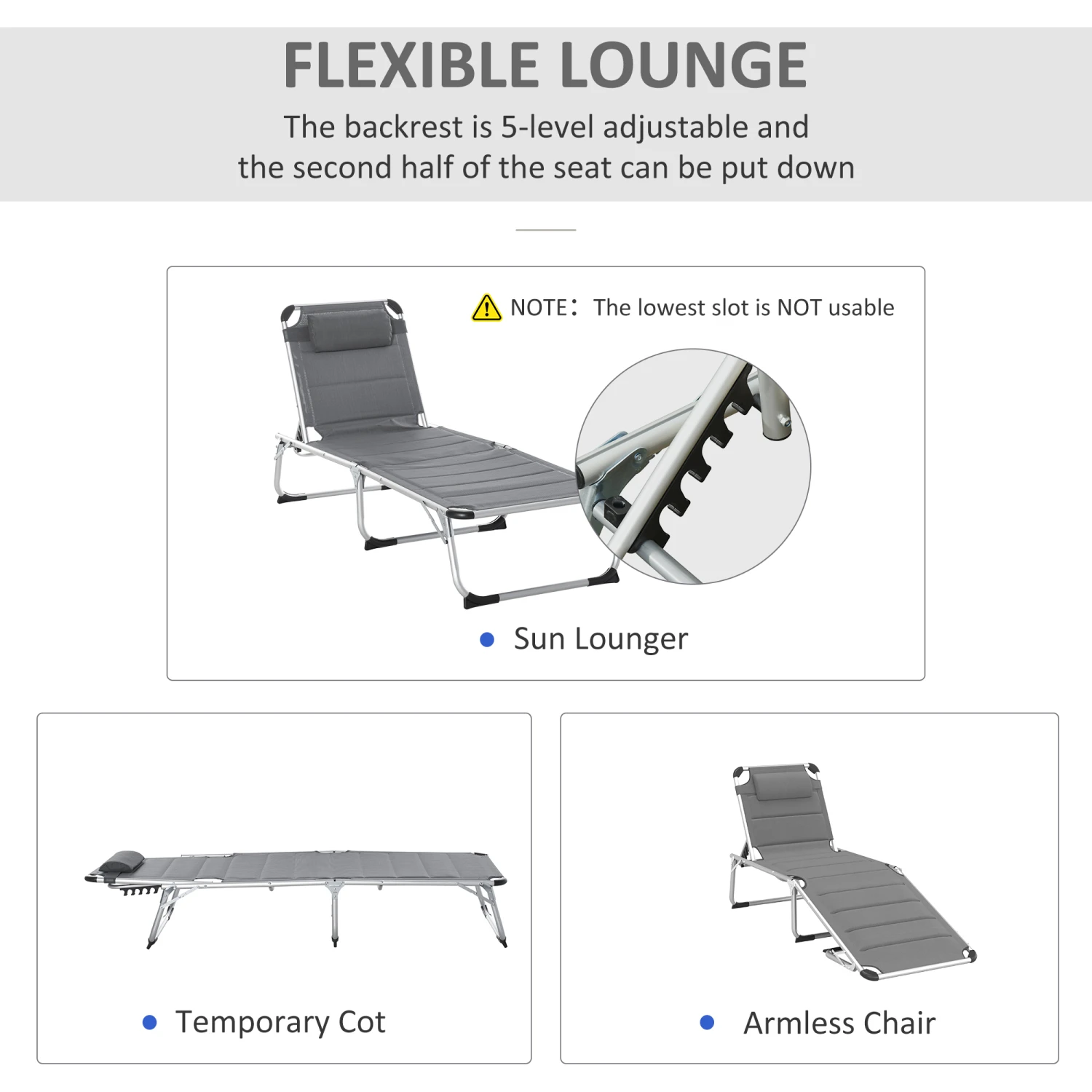 FLEXIBLE LOUNGE

The backrest is 5-level adjustable and the second half of the seat can be put down

NOTE: The lowest slot is NOT usable

Sun Lounger

Temporary Cot

Armless Chair