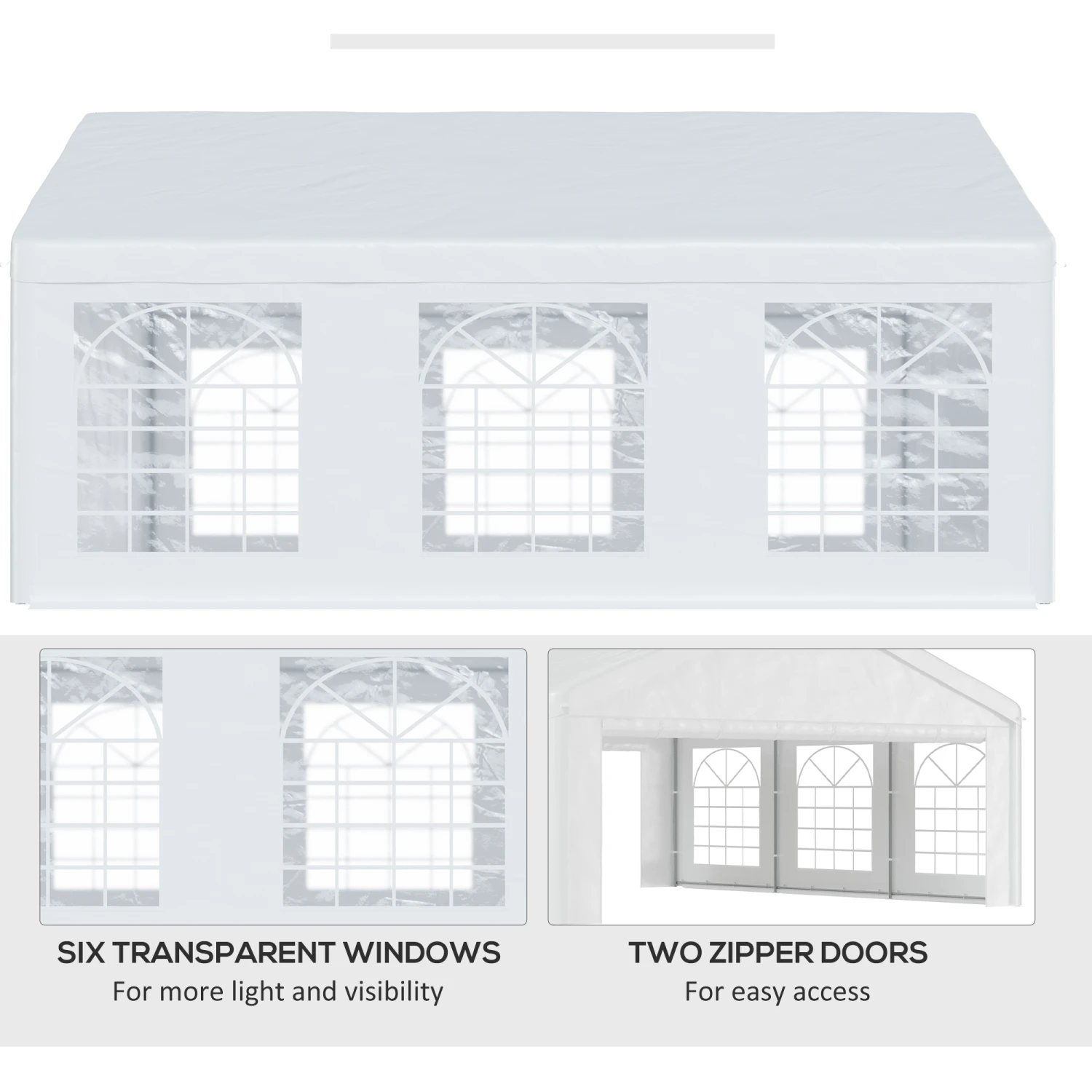 SIX TRANSPARENT WINDOWS
For more light and visibility

TWO ZIPPER DOORS
For easy access