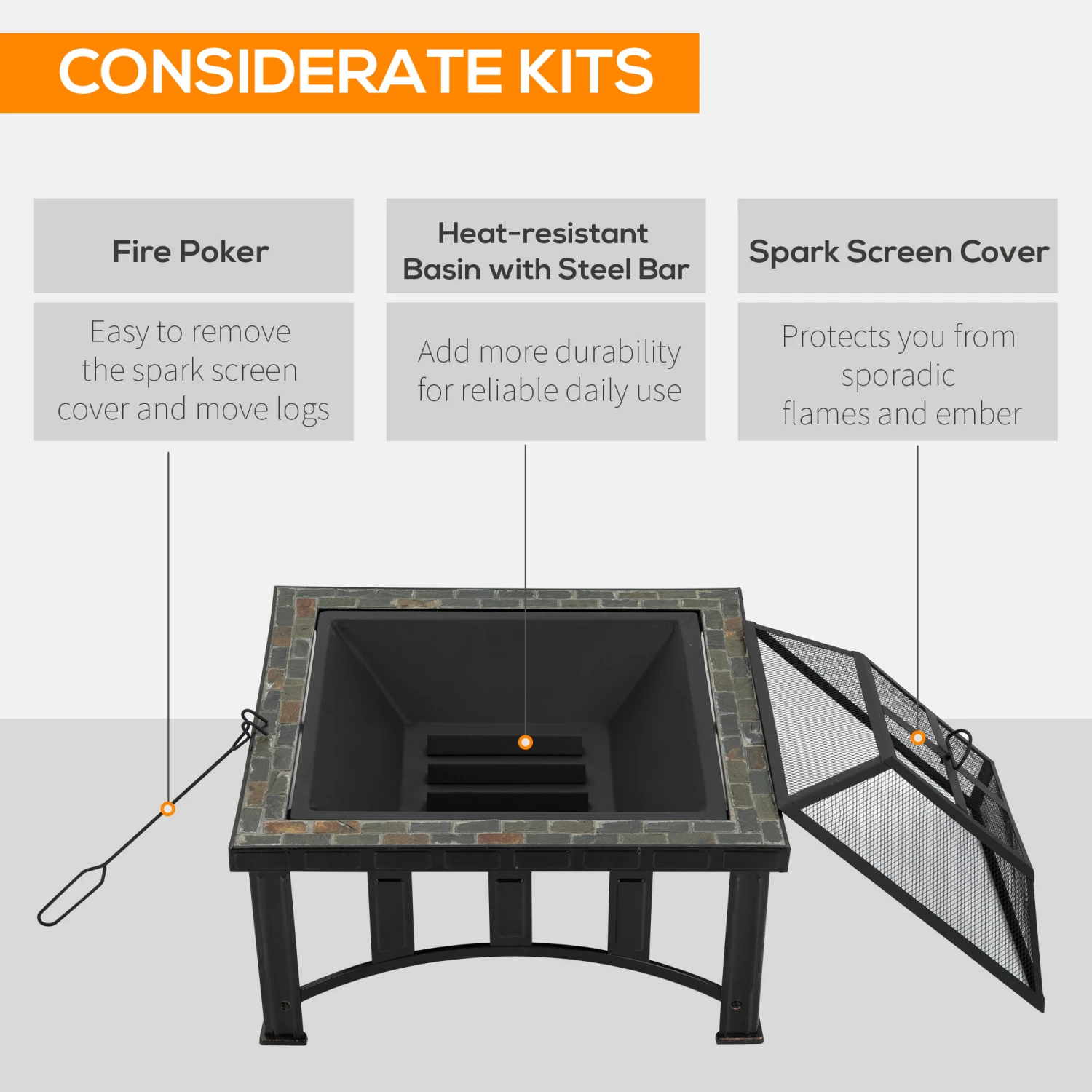 CONSIDERATE KITS

Fire Poker

Easy to remove the spark screen cover and move logs

Heat-resistant Basin with Steel Bar

Add more durability for reliable daily use

Spark Screen Cover

Protects you from sporadic flames and ember