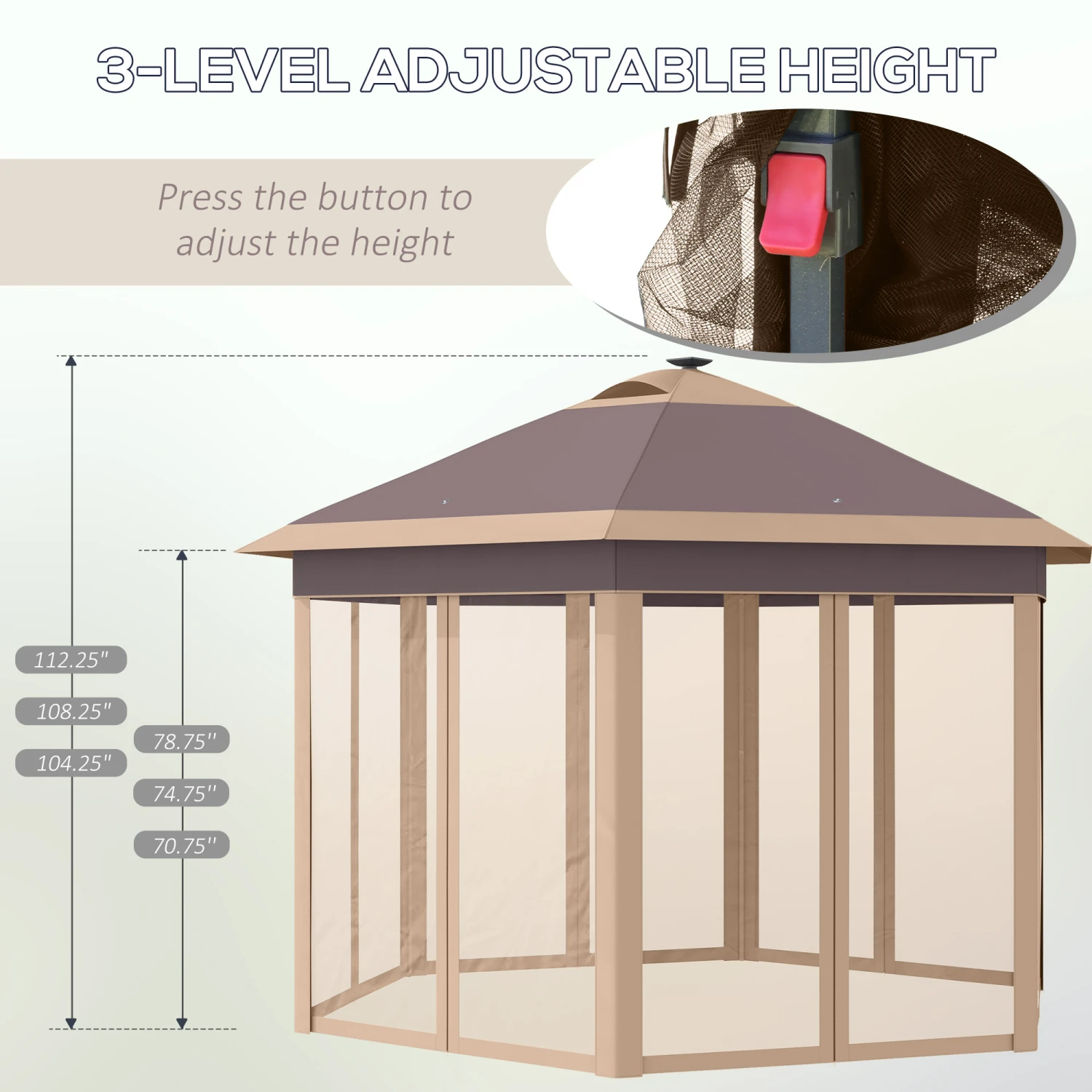 3-LEVEL ADJUSTABLE HEIGHT

Press the button to adjust the height

112.25"
108.25"
104.25"

78.75"
74.75"
70.75"