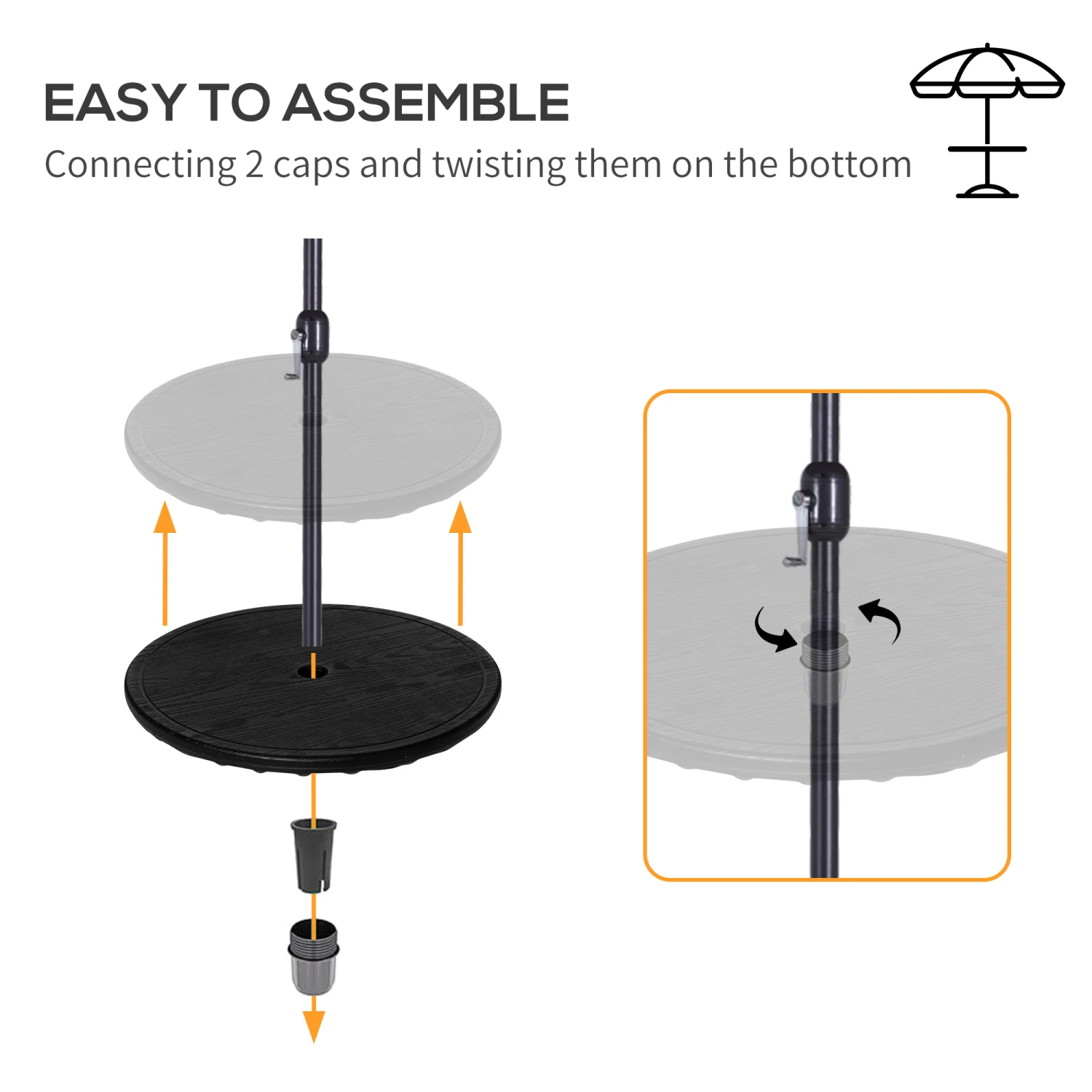 EASY TO ASSEMBLE

Connecting 2 caps and twisting them on the bottom